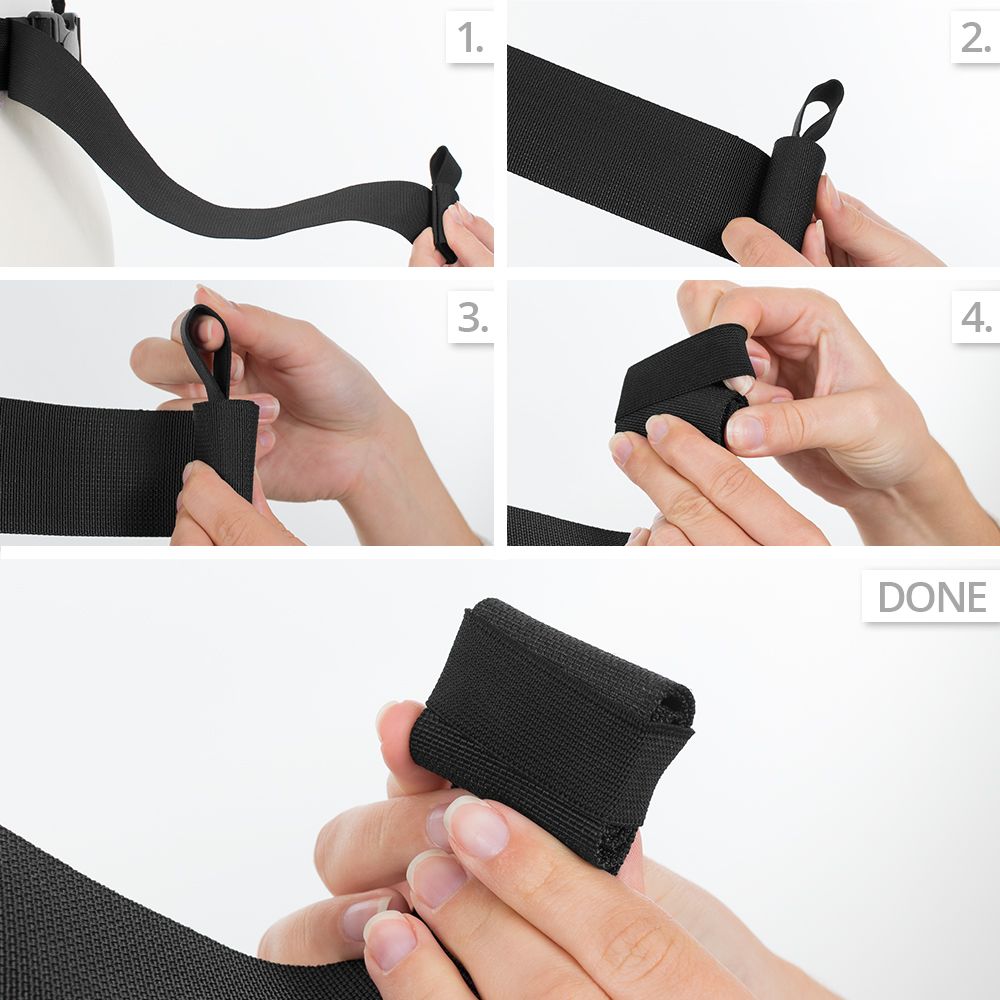 1.

2.

3.

4.

DONE